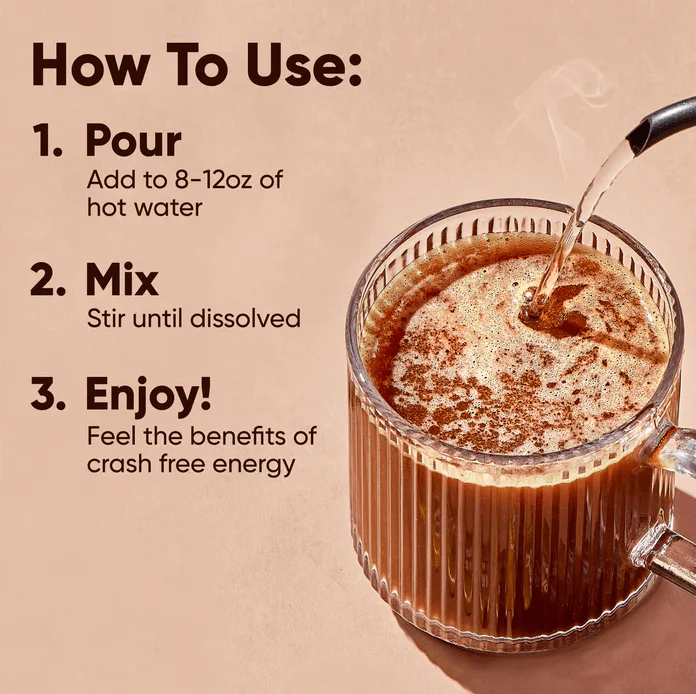 How To Use:

1. Pour
Add to 8-12oz of hot water

2. Mix
Stir until dissolved

3. Enjoy!
Feel the benefits of crash free energy